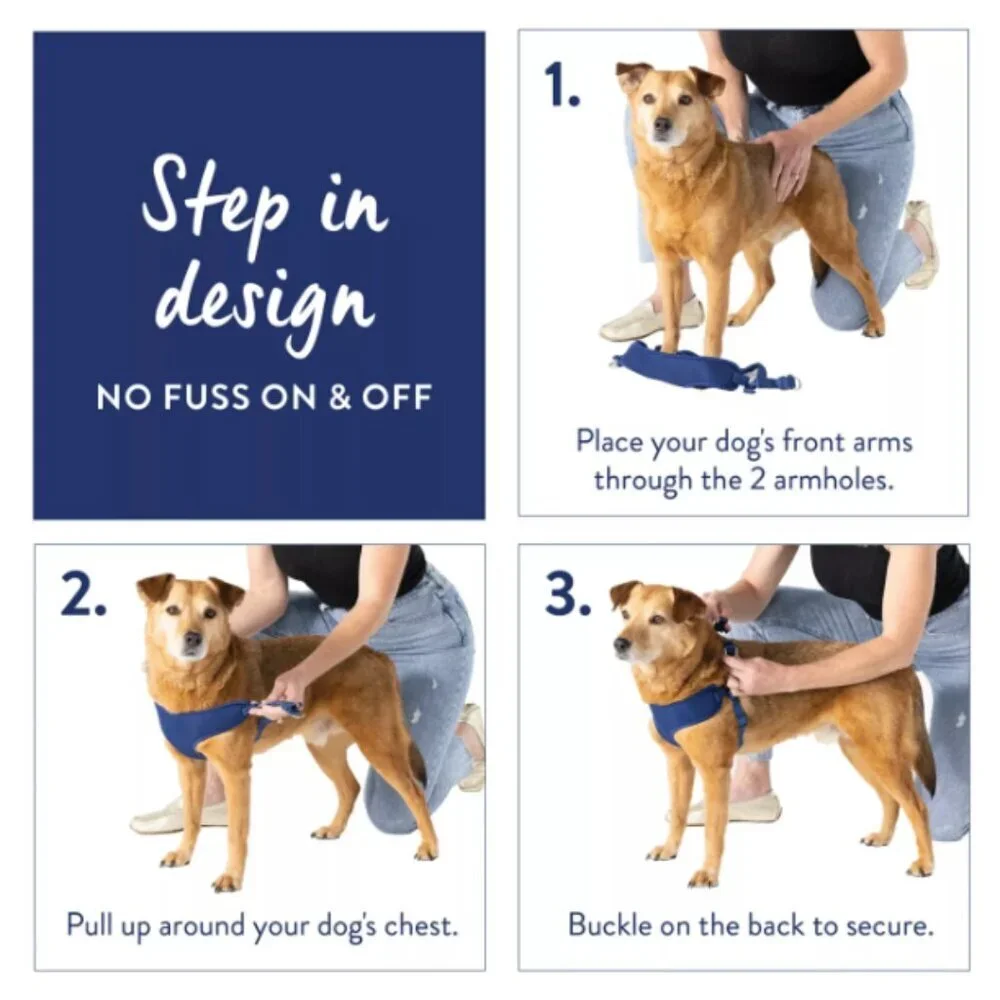 Step in design

NO FUSS ON & OFF

1.

Place your dog's front arms through the 2 armholes.

2.

Pull up around your dog's chest.

3.

Buckle on the back to secure.